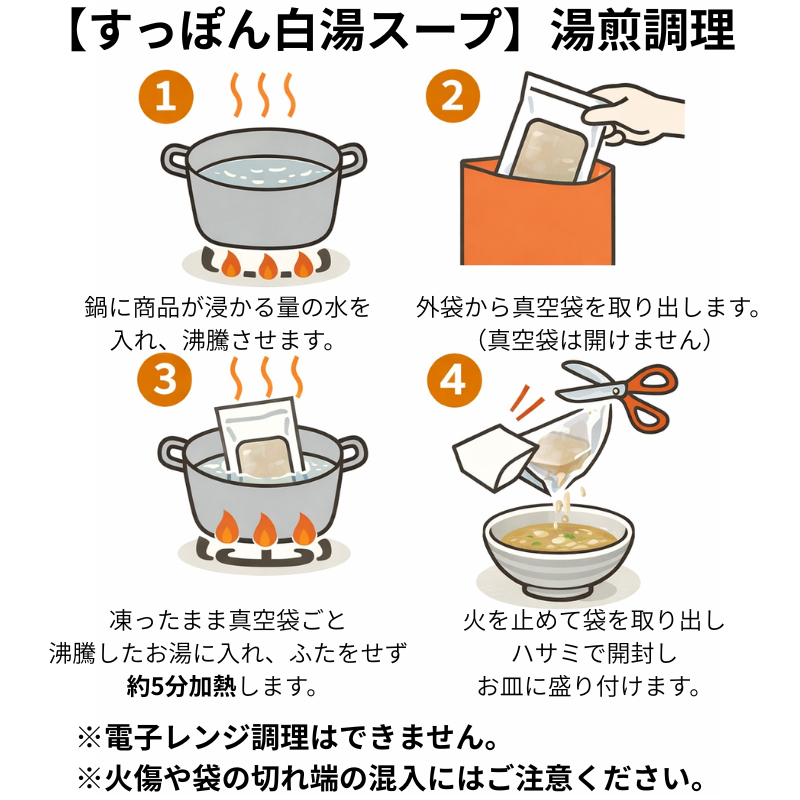 【すっぽん白湯スープ】湯煎調理

1

鍋に商品が浸かる量の水を入れ、沸騰させます。

2

外袋から真空袋を取り出します。
（真空袋は開けません）

3

凍ったまま真空袋ごと沸騰したお湯に入れ、ふたをせず約5分加熱します。

4

火を止めて袋を取り出しハサミで開封しお皿に盛り付けます。

※電子レンジ調理はできません。
※火傷や袋の切れ端の混入にはご注意ください。