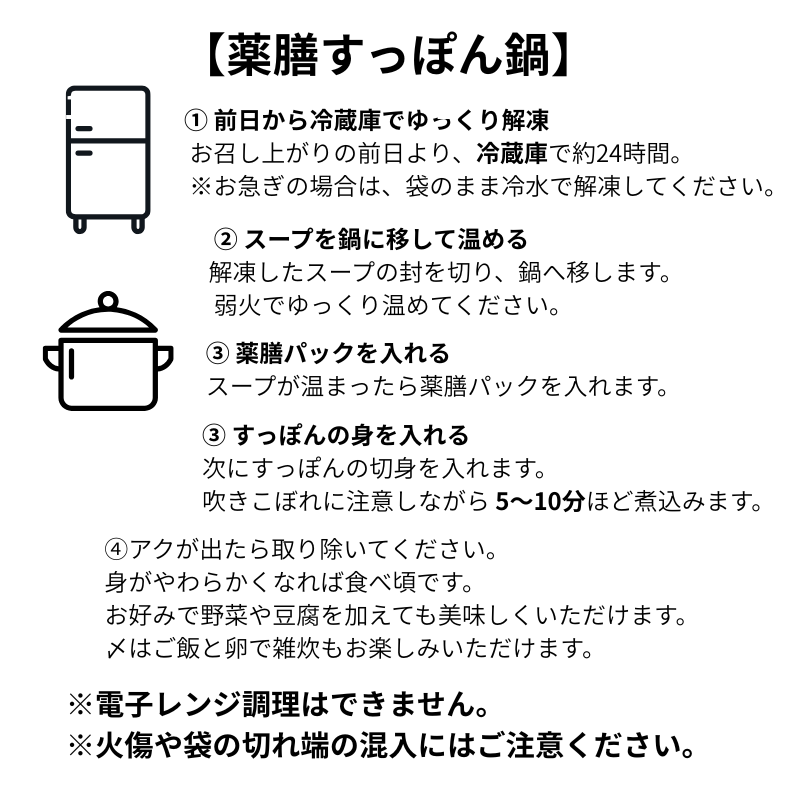 【薬膳すっぽん鍋】

① 前日から冷蔵庫でゆっくり解凍
お召し上がりの前日より、冷蔵庫で約24時間。
※お急ぎの場合は、袋のまま冷水で解凍してください。

② スープを鍋に移して温める
解凍したスープの封を切り、鍋へ移します。
弱火でゆっくり温めてください。

③ 薬膳パックを入れる
スープが温まったら薬膳パックを入れます。

③ すっぽんの身を入れる
次にすっぽんの切身を入れます。
吹きこぼれに注意しながら 5〜10分ほど煮込みます。

④アクが出たら取り除いてください。
身がやわらかくなれば食べ頃です。
お好みで野菜や豆腐を加えても美味しくいただけます。
〆はご飯と卵で雑炊もお楽しみいただけます。

※電子レンジ調理はできません。
※火傷や袋の切れ端の混入にはご注意ください。