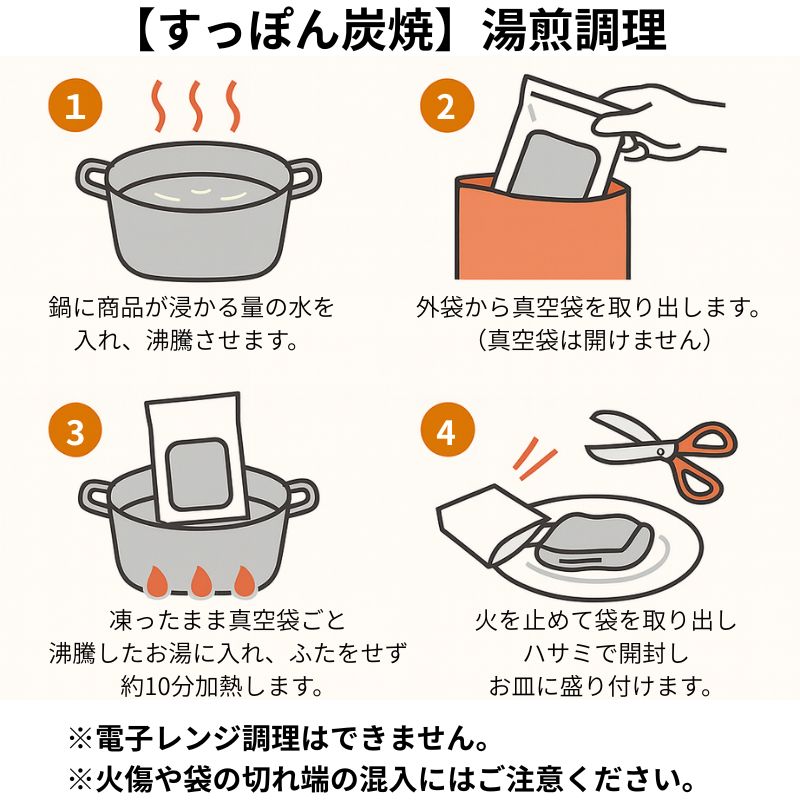 【すっぽん炭焼】湯煎調理

1

鍋に商品が浸かる量の水を入れ、沸騰させます。

2

外袋から真空袋を取り出します。
（真空袋は開けません）

3

凍ったまま真空袋ごと沸騰したお湯に入れ、ふたをせず約10分加熱します。

4

火を止めて袋を取り出しハサミで開封しお皿に盛り付けます。

※電子レンジ調理はできません。
※火傷や袋の切れ端の混入にはご注意ください。