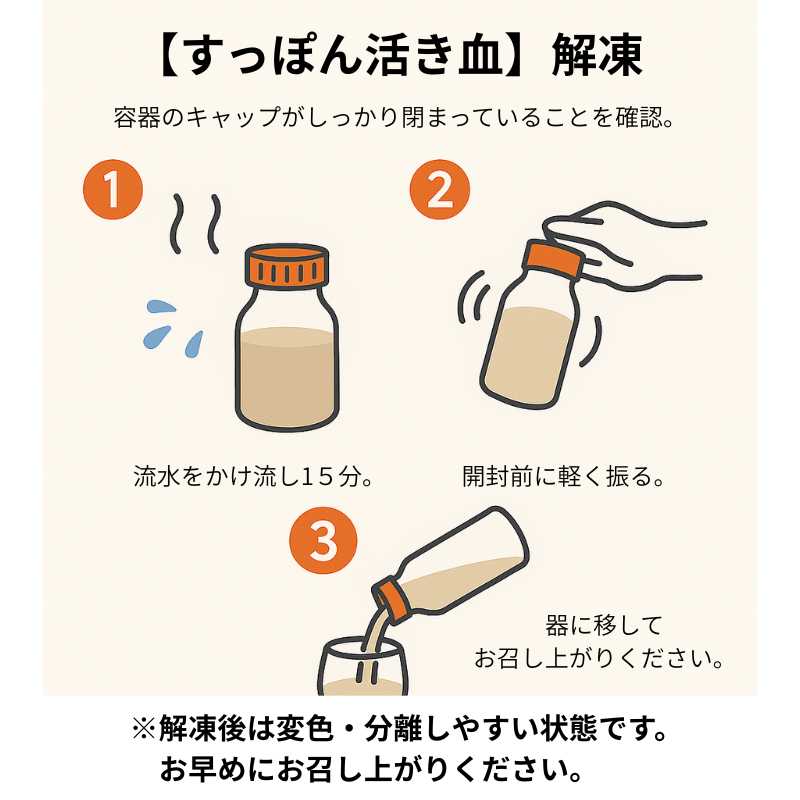 【すっぽん活き血】解凍

容器のキャップがしっかり閉まっていることを確認。

1

流水をかけ流し１５分。

2

開封前に軽く振る。

3

器に移して
お召し上がりください。

※解凍後は変色・分離しやすい状態です。
お早めにお召し上がりください。